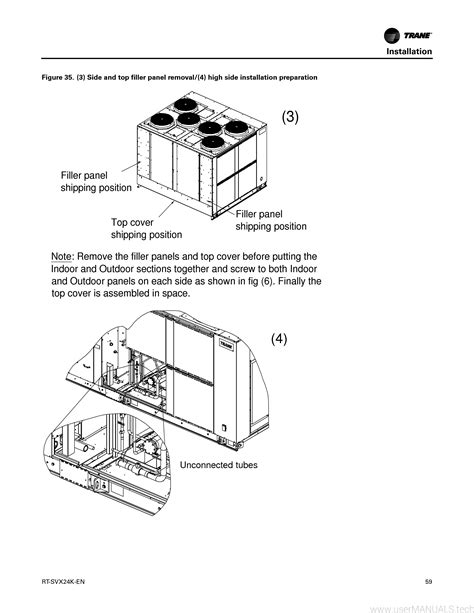 TRANE

Installation

Figure 35. (3) Side and top filler panel removal/(4) high side installation preparation

(3)

Filler panel shipping position

Top cover shipping position

Filler panel shipping position

Note: Remove the filler panels and top cover before putting the Indoor and Outdoor sections together and screw to both Indoor and Outdoor panels on each side as shown in fig (6). Finally the top cover is assembled in space.

(4)

TRANE

Unconnected tubes

RT-SVX24K-EN

59

www.userMANUALS.tech